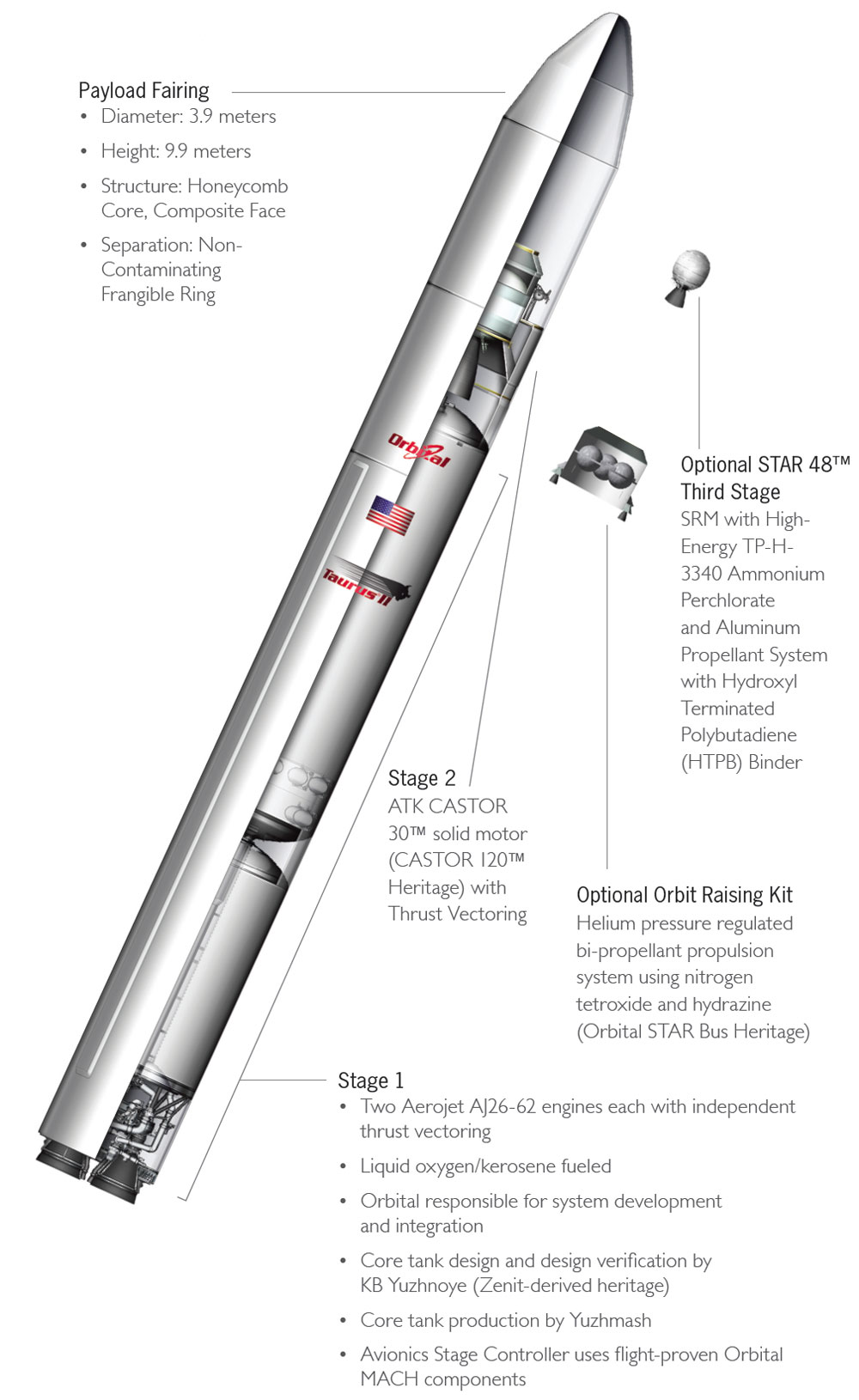 Payload Fairing
• Diameter: 3.9 meters
• Height: 9.9 meters
• Structure: Honeycomb Core, Composite Face
• Separation: Non-Contaminating Frangible Ring

Orbital

Taurus II

Optional STAR 48™ Third Stage
SRM with High-Energy TP-H-3340 Ammonium Perchlorate and Aluminum Propellant System with Hydroxyl Terminated Polybutadiene (HTPB) Binder

Stage 2
ATK CASTOR 30™ solid motor (CASTOR 120™ Heritage) with Thrust Vectoring

Optional Orbit Raising Kit
Helium pressure regulated bi-propellant propulsion system using nitrogen tetroxide and hydrazine (Orbital STAR Bus Heritage)

Stage 1
• Two Aerojet AJ26-62 engines each with independent thrust vectoring
• Liquid oxygen/kerosene fueled
• Orbital responsible for system development and integration
• Core tank design and design verification by KB Yuzhnoye (Zenit-derived heritage)
• Core tank production by Yuzhmash
• Avionics Stage Controller uses flight-proven Orbital MACH components